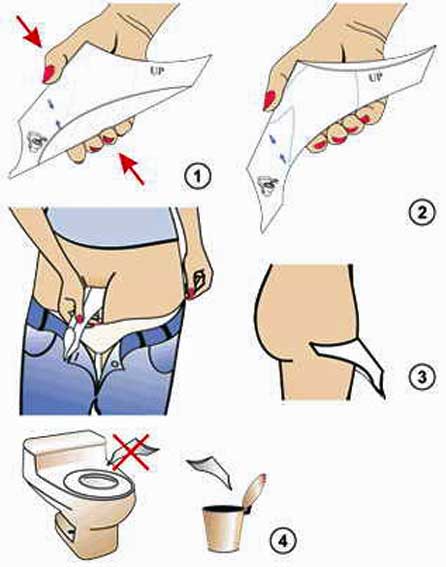 UP

1

UP

2

3

4